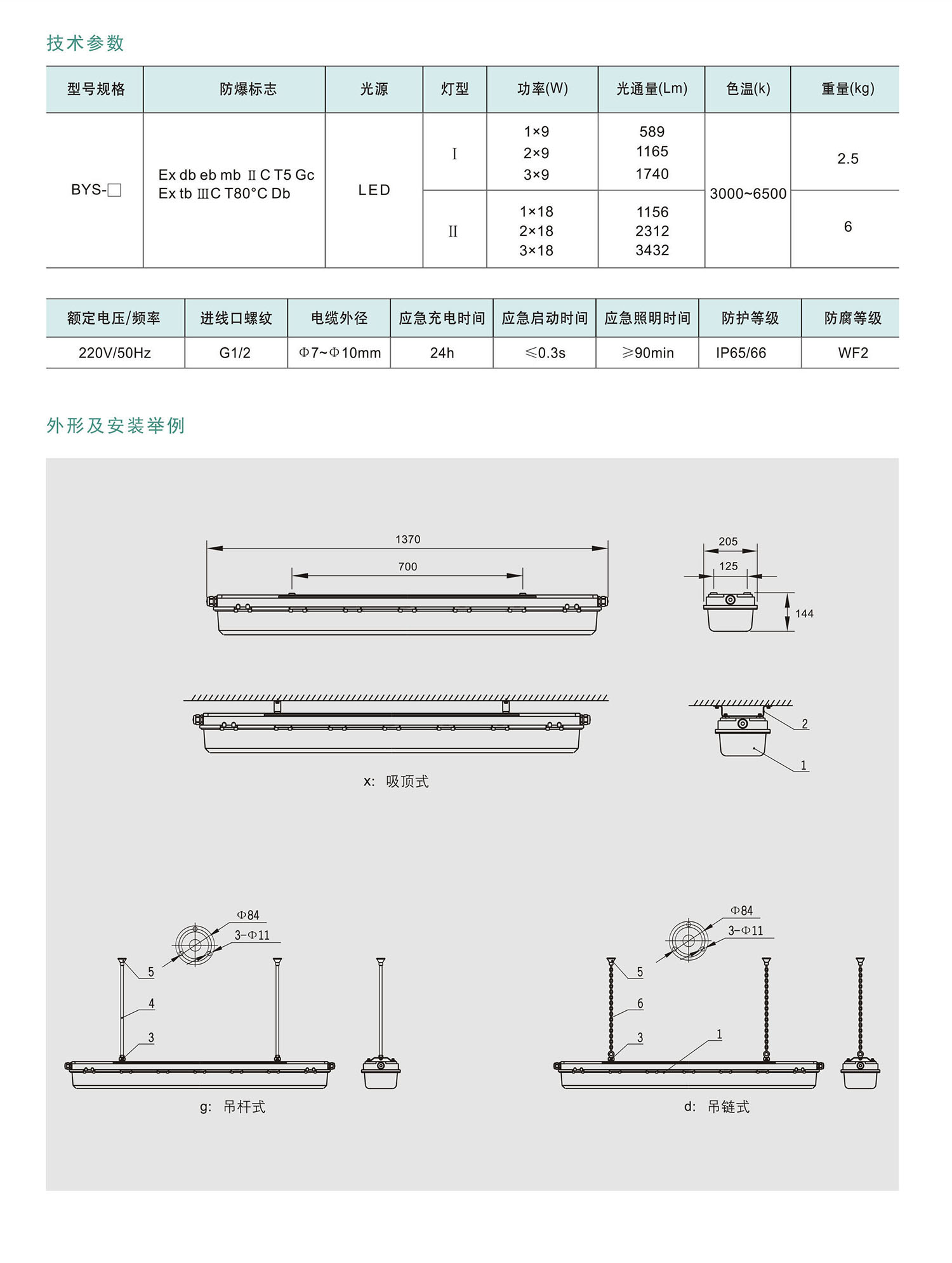 技术参数

| 型号规格 | 防爆标志 | 光源 | 灯型 | 功率(W) | 光通量(Lm) | 色温(k) | 重量(kg) |
|---|---|---|---|---|---|---|---|
| BYS-□ | Ex db eb mb ⅡC T5 Gc Ex tb ⅢC T80°C Db | LED | Ⅰ | 1×9 2×9 3×9 | 589 1165 1740 | 3000~6500 | 2.5 |
| | | | Ⅱ | 1×18 2×18 3×18 | 1156 2312 3432 | | 6 |

| 额定电压/频率 | 进线口螺纹 | 电缆外径 | 应急充电时间 | 应急启动时间 | 应急照明时间 | 防护等级 | 防腐等级 |
|---|---|---|---|---|---|---|---|
| 220V/50Hz | G1/2 | Φ7~Φ10mm | 24h | ≤0.3s | ≥90min | IP65/66 | WF2 |

外形及安装举例

1370
700
205
125
144
2
1
x: 吸顶式

Φ84
3-Φ11
5
4
3
g: 吊杆式

Φ84
3-Φ11
5
6
3
1
d: 吊链式